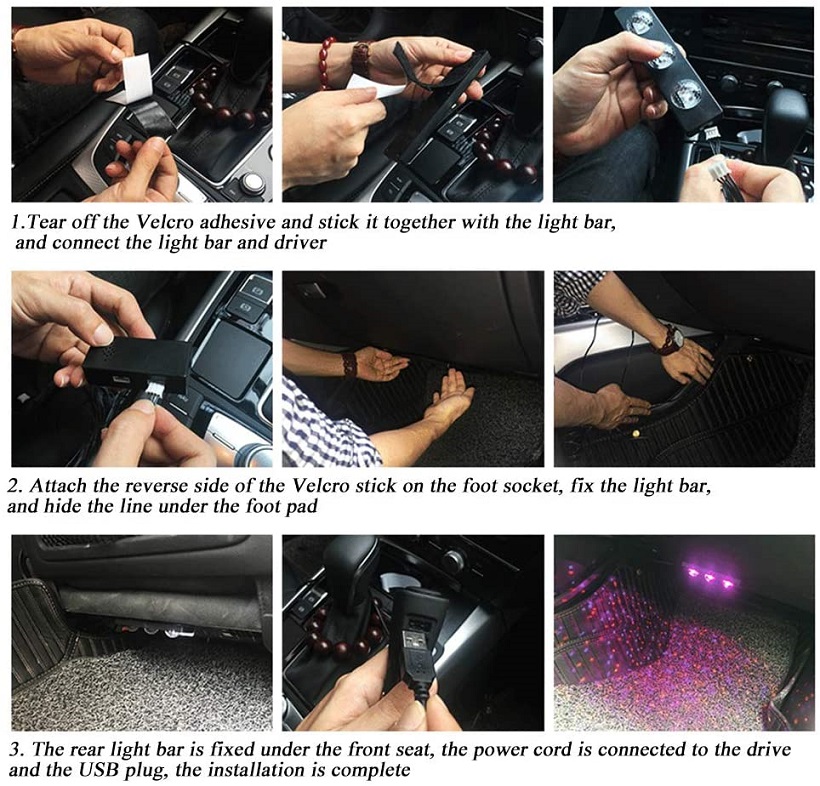 1.Tear off the Velcro adhesive and stick it together with the light bar, and connect the light bar and driver

2. Attach the reverse side of the Velcro stick on the foot socket, fix the light bar, and hide the line under the foot pad

3. The rear light bar is fixed under the front seat, the power cord is connected to the drive and the USB plug, the installation is complete