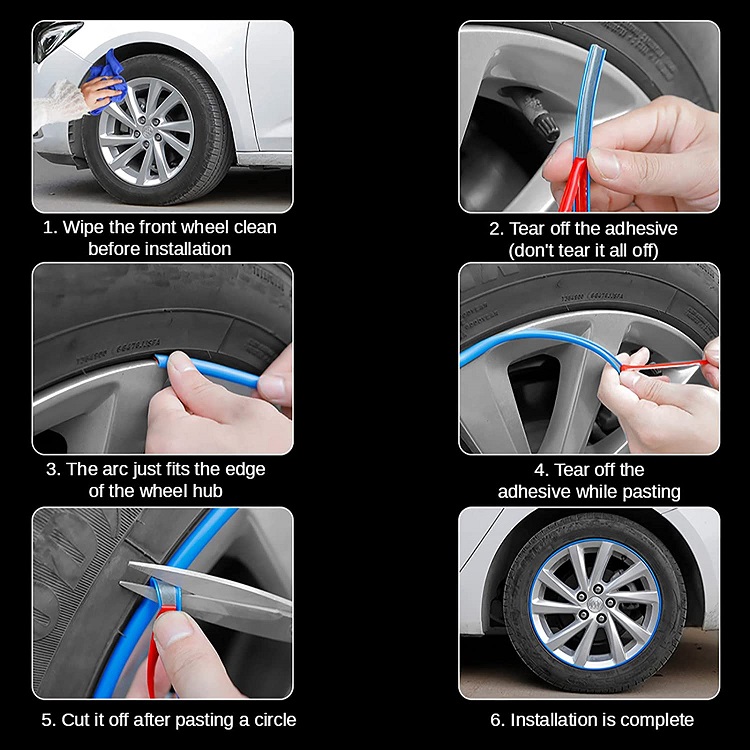 1. Wipe the front wheel clean before installation

2. Tear off the adhesive (don't tear it all off)

3. The arc just fits the edge of the wheel hub

4. Tear off the adhesive while pasting

5. Cut it off after pasting a circle

6. Installation is complete