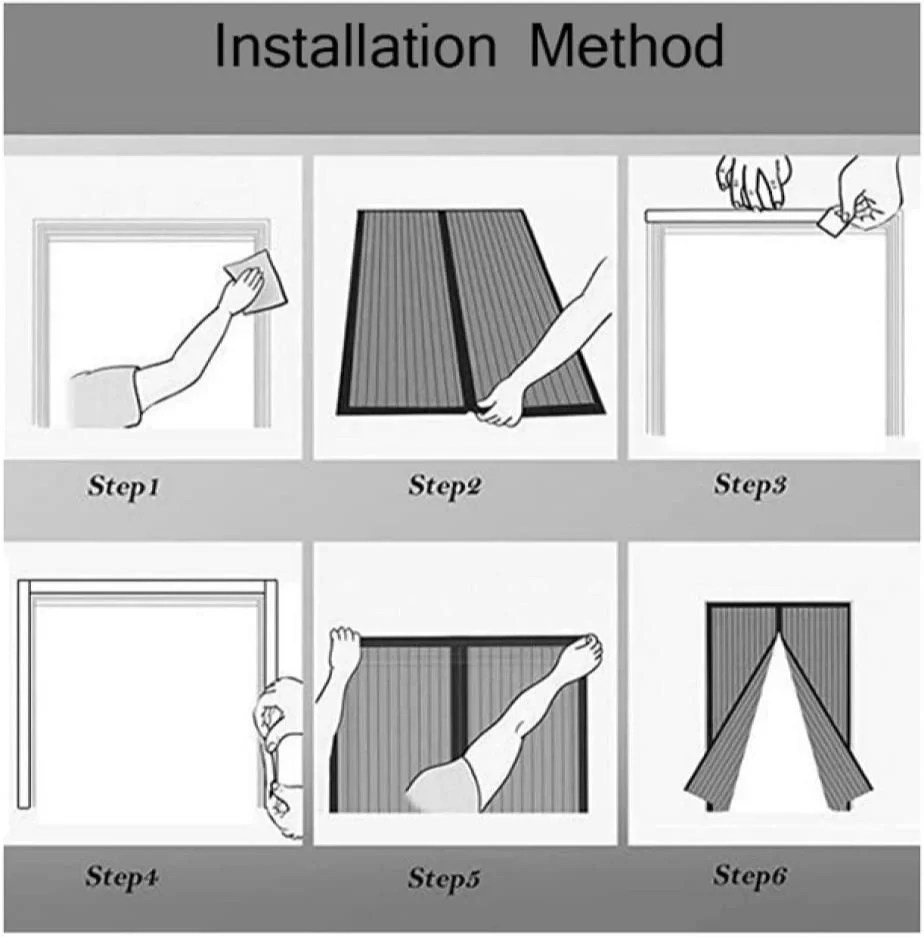 Installation Method

Step1

Step2

Step3

Step4

Step5

Step6