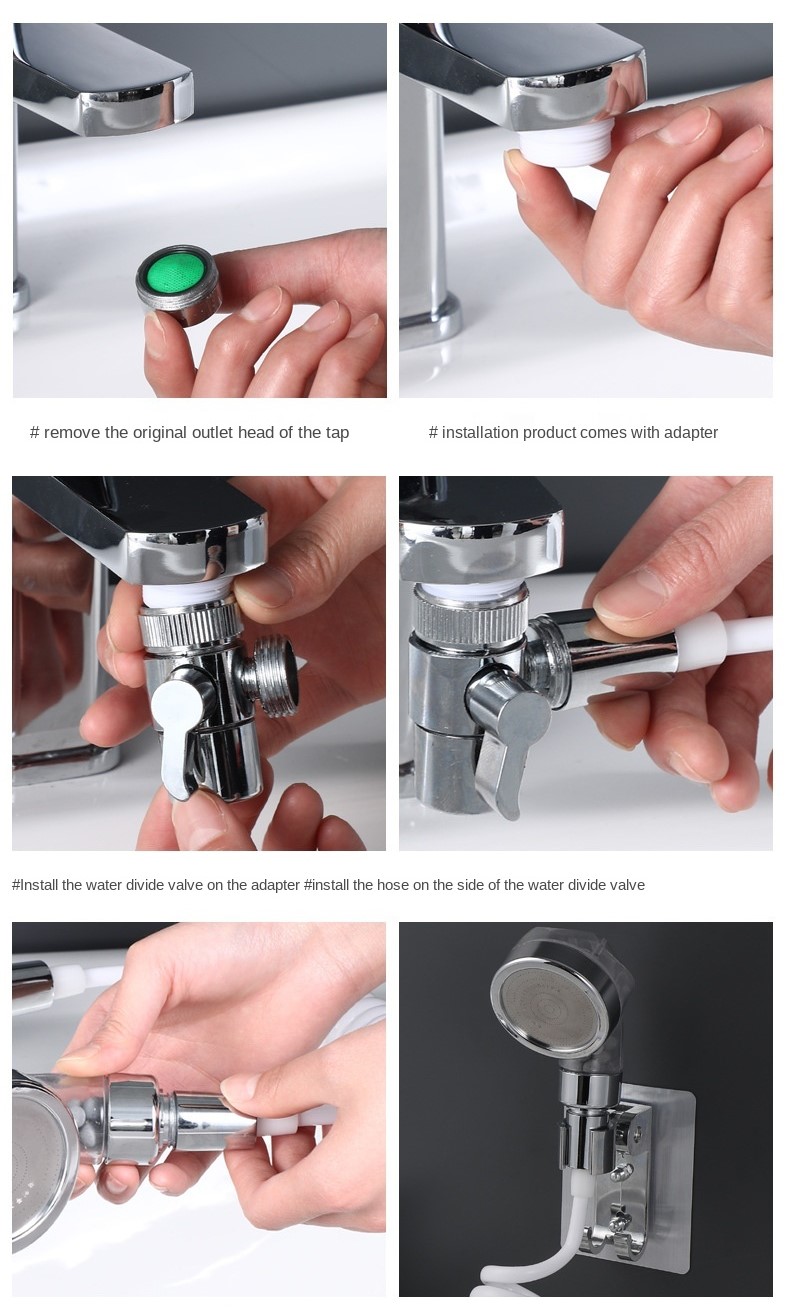 # remove the original outlet head of the tap

# installation product comes with adapter

#Install the water divide valve on the adapter #install the hose on the side of the water divide valve