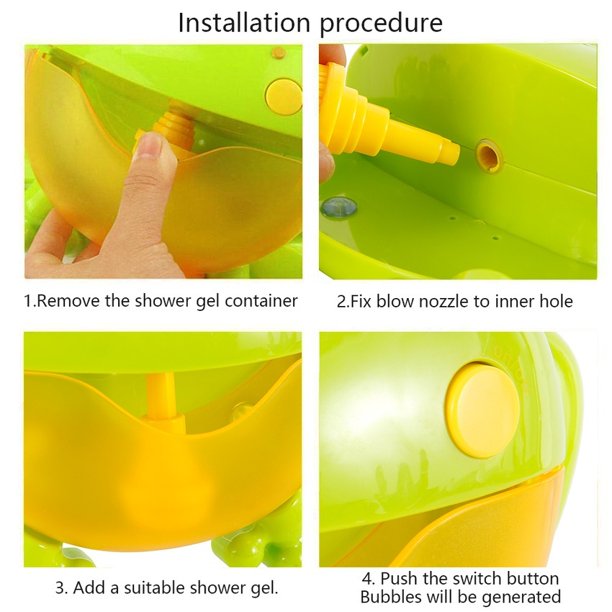 Installation procedure

1.Remove the shower gel container

2.Fix blow nozzle to inner hole

3. Add a suitable shower gel.

4. Push the switch button
Bubbles will be generated